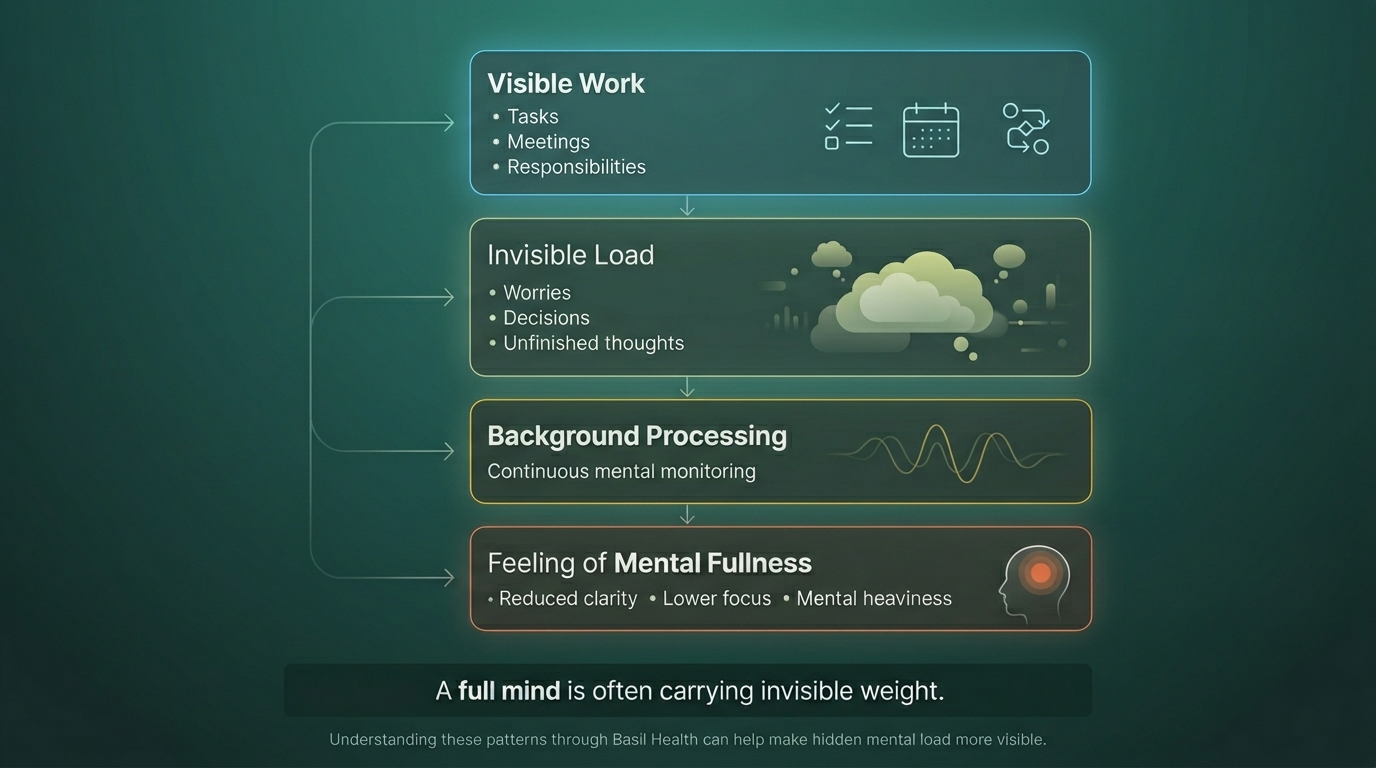 Visible Work
• Tasks
• Meetings
• Responsibilities

Invisible Load
• Worries
• Decisions
• Unfinished thoughts

Background Processing
Continuous mental monitoring

Feeling of Mental Fullness
• Reduced clarity • Lower focus • Mental heaviness

A full mind is often carrying invisible weight.

Understanding these patterns through Basil Health can help make hidden mental load more visible.